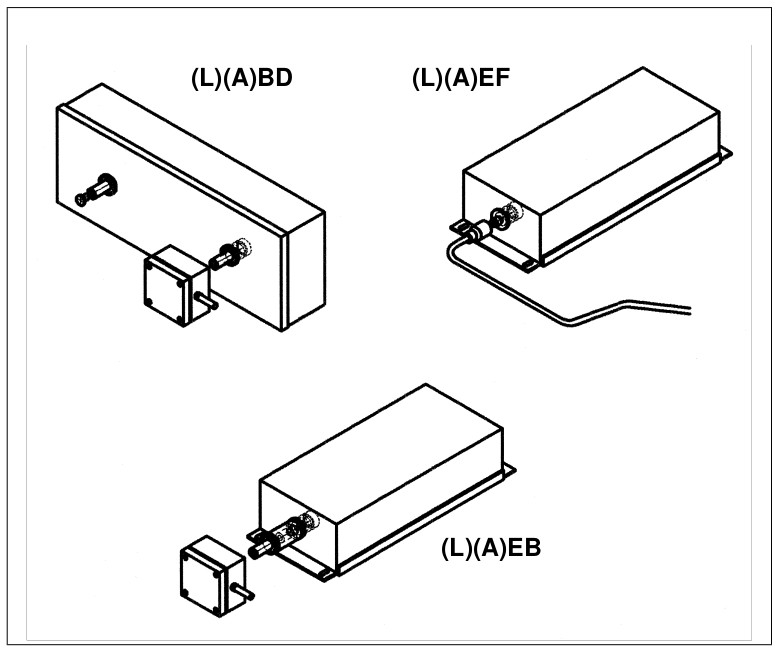 (L)(A)BD

(L)(A)EF

(L)(A)EB